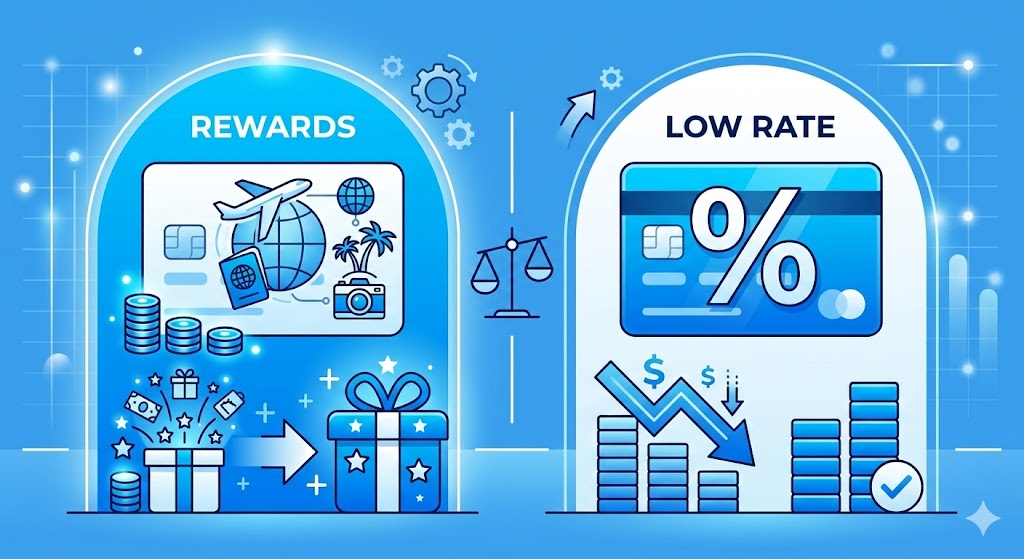 REWARDS

LOW RATE

%

$

$