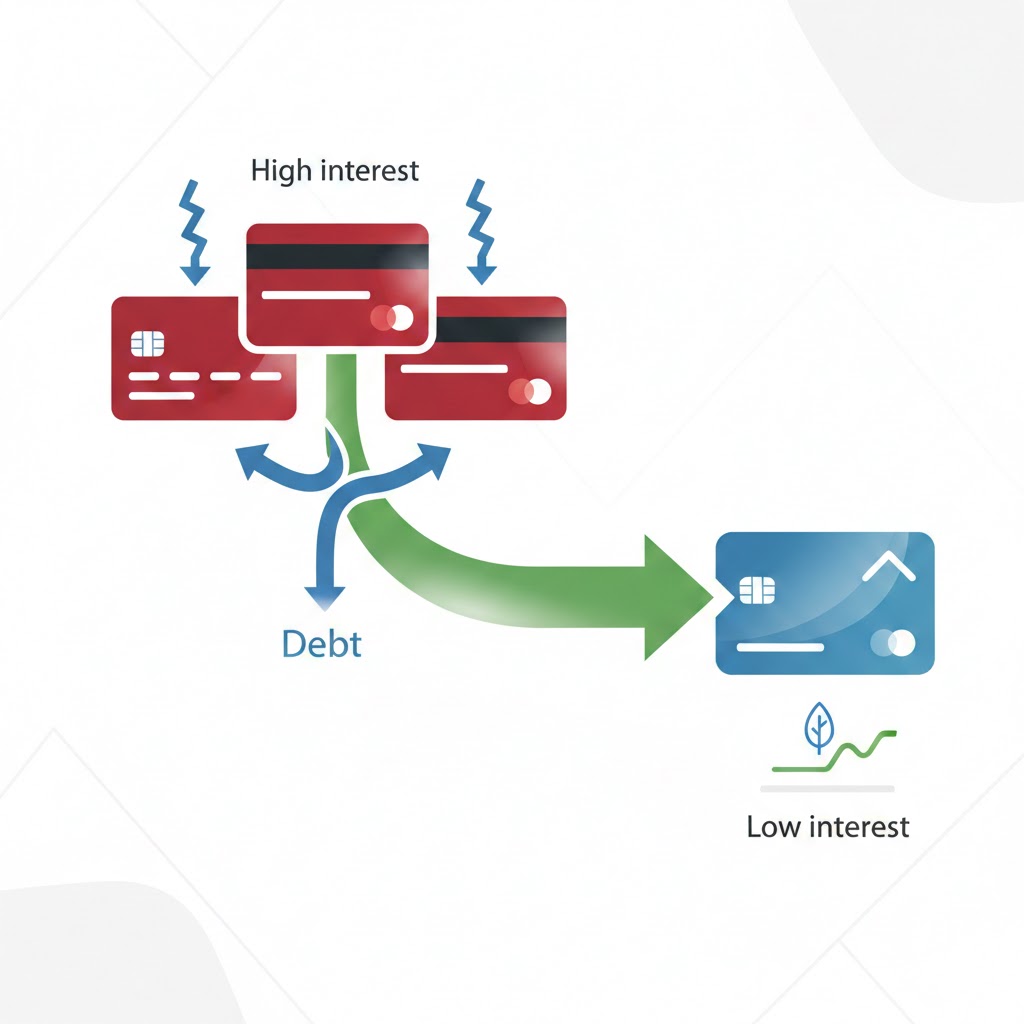 High interest

Debt

Low interest